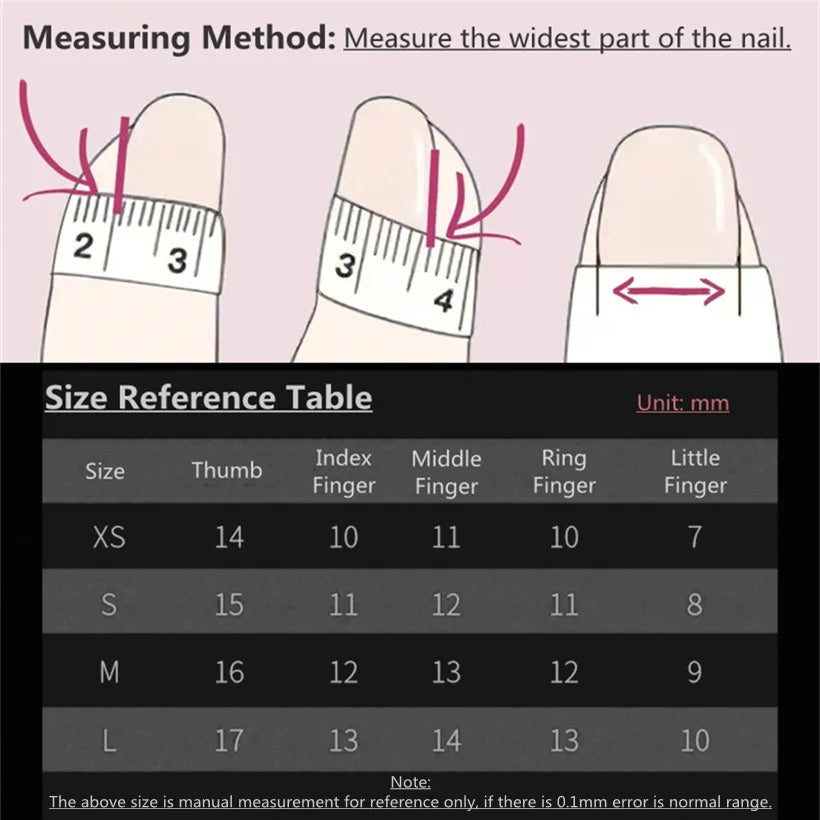 Measuring Method: Measure the widest part of the nail.

2 3

3 4

Size Reference Table

Unit: mm

| Size | Thumb | Index Finger | Middle Finger | Ring Finger | Little Finger |
|---|---|---|---|---|---|
| XS | 14 | 10 | 11 | 10 | 7 |
| S | 15 | 11 | 12 | 11 | 8 |
| M | 16 | 12 | 13 | 12 | 9 |
| L | 17 | 13 | 14 | 13 | 10 |

Note:
The above size is manual measurement for reference only, if there is 0.1mm error is normal range.