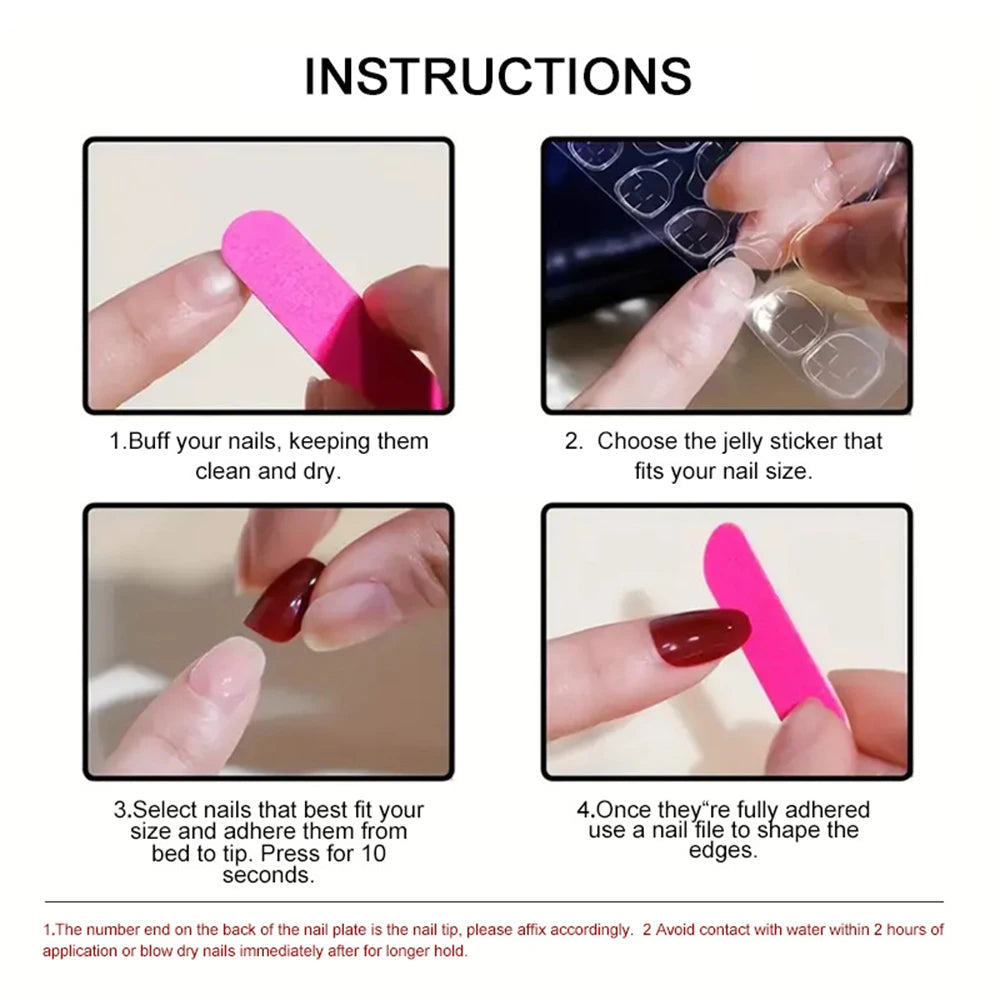 INSTRUCTIONS

1.Buff your nails, keeping them clean and dry.

2. Choose the jelly sticker that fits your nail size.

3.Select nails that best fit your size and adhere them from bed to tip. Press for 10 seconds.

4.Once they"re fully adhered use a nail file to shape the edges.

1.The number end on the back of the nail plate is the nail tip, please affix accordingly. 2 Avoid contact with water within 2 hours of application or blow dry nails immediately after for longer hold.