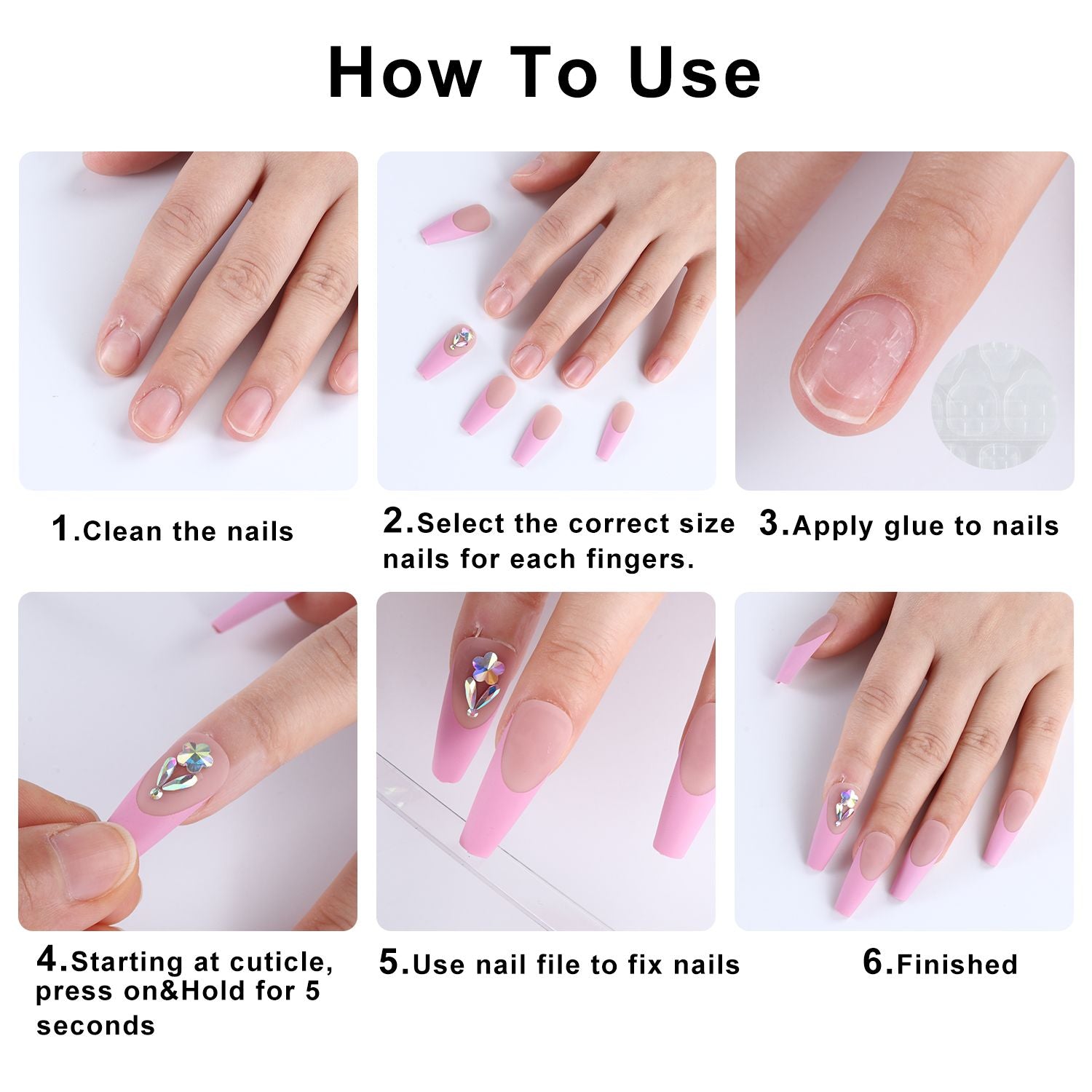 How To Use

1.Clean the nails

2.Select the correct size nails for each fingers.

3.Apply glue to nails

4.Starting at cuticle, press on&Hold for 5 seconds

5.Use nail file to fix nails

6.Finished