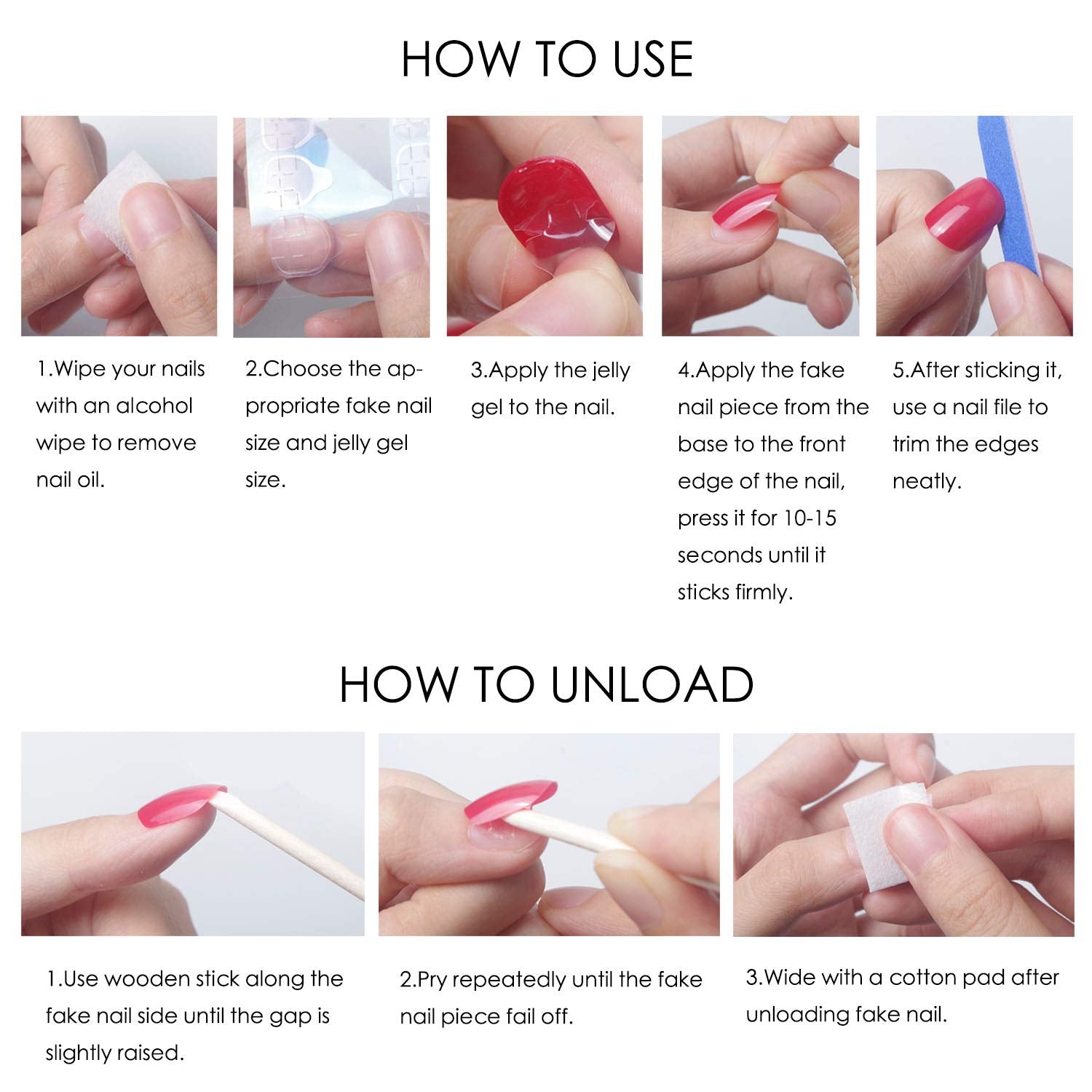 HOW TO USE

1.Wipe your nails with an alcohol wipe to remove nail oil.

2.Choose the appropriate fake nail size and jelly gel size.

3.Apply the jelly gel to the nail.

4.Apply the fake nail piece from the base to the front edge of the nail, press it for 10-15 seconds until it sticks firmly.

5.After sticking it, use a nail file to trim the edges neatly.

HOW TO UNLOAD

1.Use wooden stick along the fake nail side until the gap is slightly raised.

2.Pry repeatedly until the fake nail piece fail off.

3.Wide with a cotton pad after unloading fake nail.