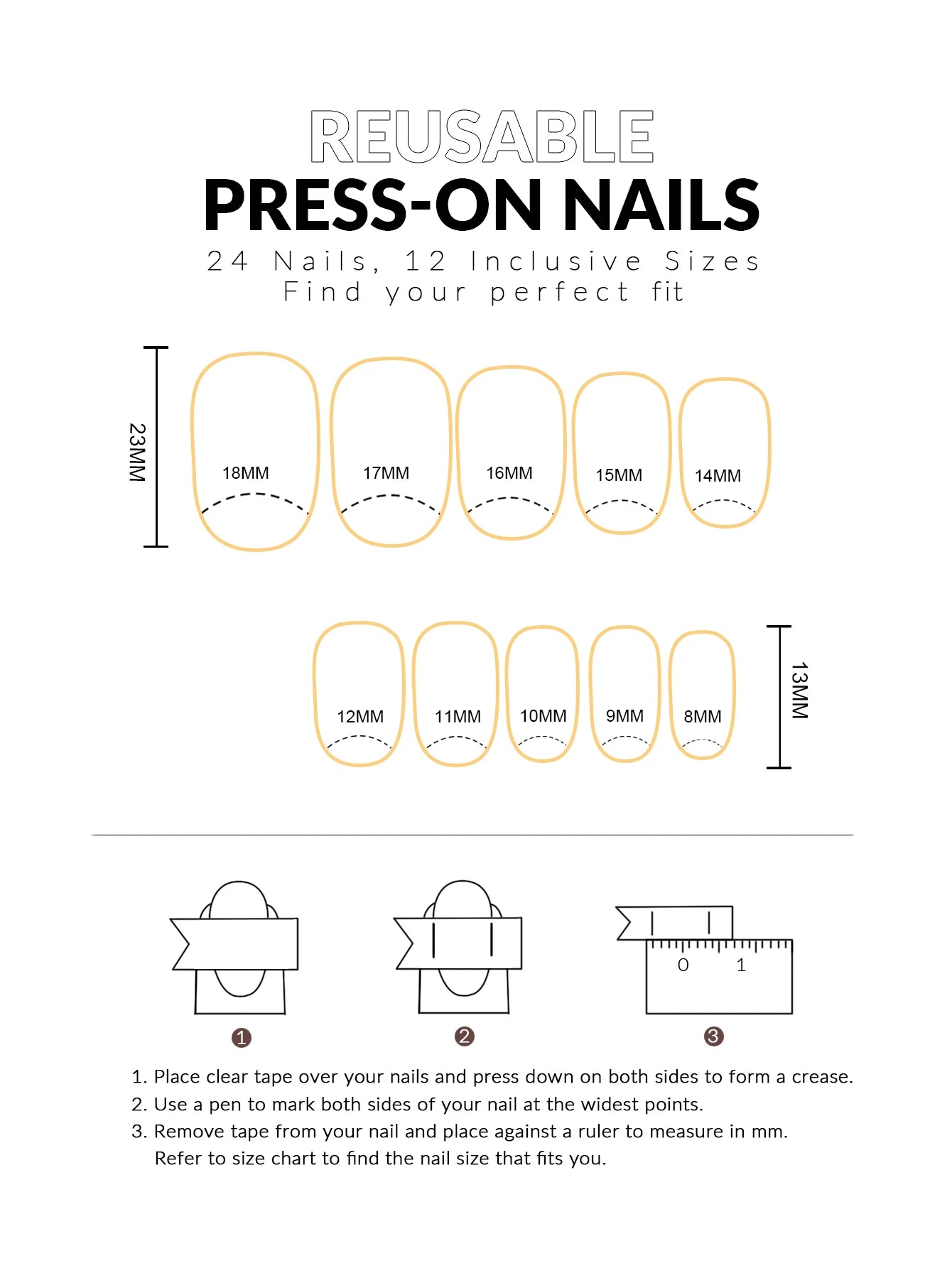 REUSABLE
PRESS-ON NAILS
24 Nails, 12 Inclusive Sizes
Find your perfect fit

23MM
18MM 17MM 16MM 15MM 14MM

12MM 11MM 10MM 9MM 8MM
13MM

0 1

1
2
3

1. Place clear tape over your nails and press down on both sides to form a crease.
2. Use a pen to mark both sides of your nail at the widest points.
3. Remove tape from your nail and place against a ruler to measure in mm. Refer to size chart to find the nail size that fits you.