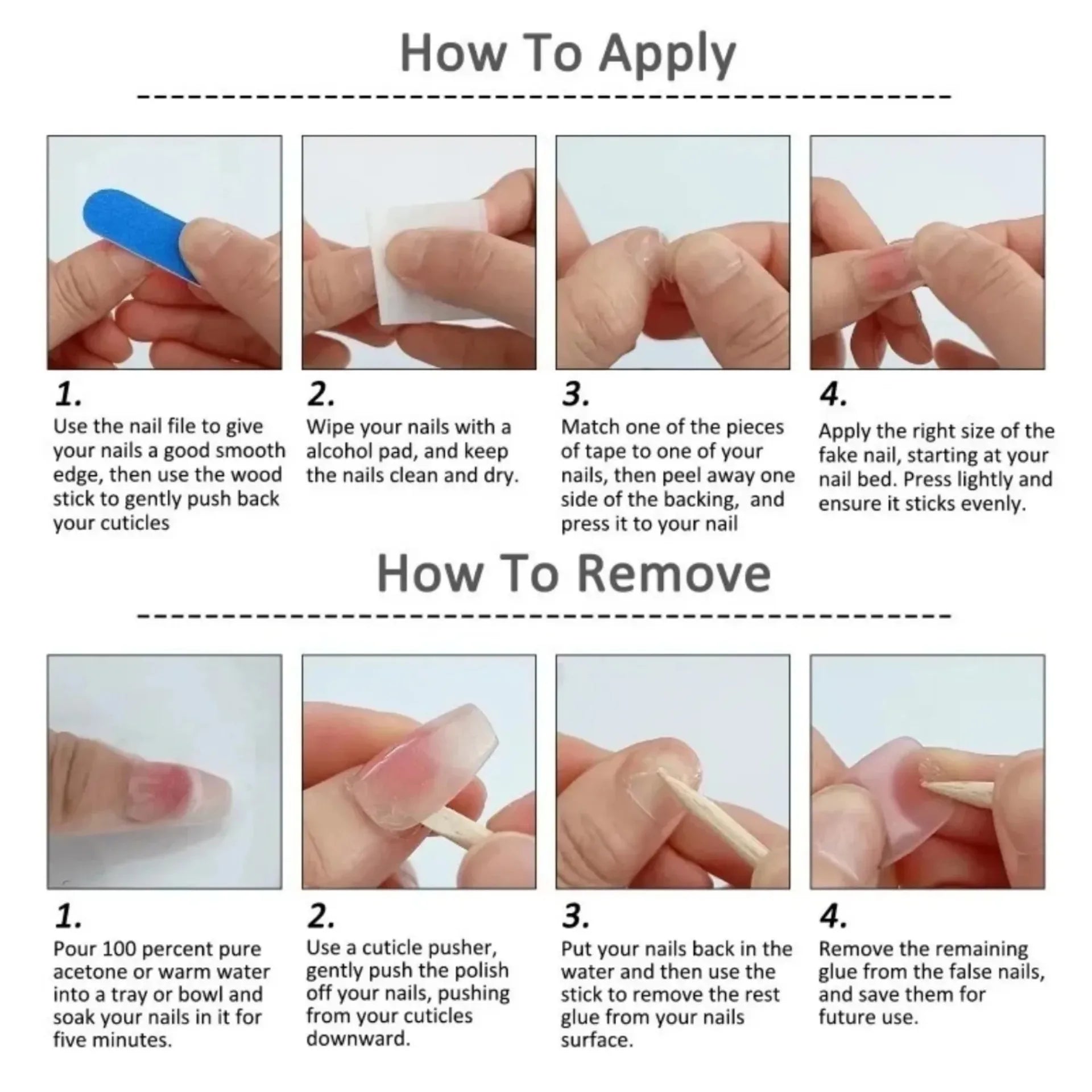 How To Apply

1.
Use the nail file to give your nails a good smooth edge, then use the wood stick to gently push back your cuticles

2.
Wipe your nails with a alcohol pad, and keep the nails clean and dry.

3.
Match one of the pieces of tape to one of your nails, then peel away one side of the backing, and press it to your nail

4.
Apply the right size of the fake nail, starting at your nail bed. Press lightly and ensure it sticks evenly.

How To Remove

1.
Pour 100 percent pure acetone or warm water into a tray or bowl and soak your nails in it for five minutes.

2.
Use a cuticle pusher, gently push the polish off your nails, pushing from your cuticles downward.

3.
Put your nails back in the water and then use the stick to remove the rest glue from your nails surface.

4.
Remove the remaining glue from the false nails, and save them for future use.