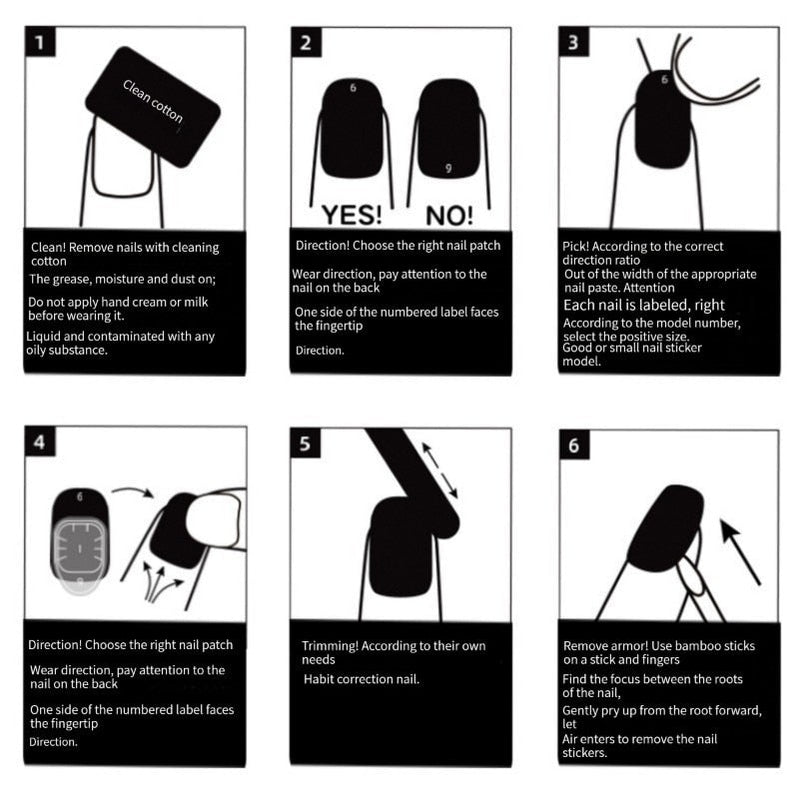 1

Clean cotton

Clean! Remove nails with cleaning cotton

The grease, moisture and dust on;

Do not apply hand cream or milk before wearing it.

Liquid and contaminated with any oily substance.

2

6

9

YES! NO!

Direction! Choose the right nail patch

Wear direction, pay attention to the nail on the back

One side of the numbered label faces the fingertip

Direction.

3

6

Pick! According to the correct direction ratio
Out of the width of the appropriate nail paste. Attention
Each nail is labeled, right
According to the model number, select the positive size.
Good or small nail sticker model.

4

6

Direction! Choose the right nail patch

Wear direction, pay attention to the nail on the back

One side of the numbered label faces the fingertip

Direction.

5

Trimming! According to their own needs

Habit correction nail.

6

Remove armor! Use bamboo sticks on a stick and fingers

Find the focus between the roots of the nail,

Gently pry up from the root forward, let

Air enters to remove the nail stickers.