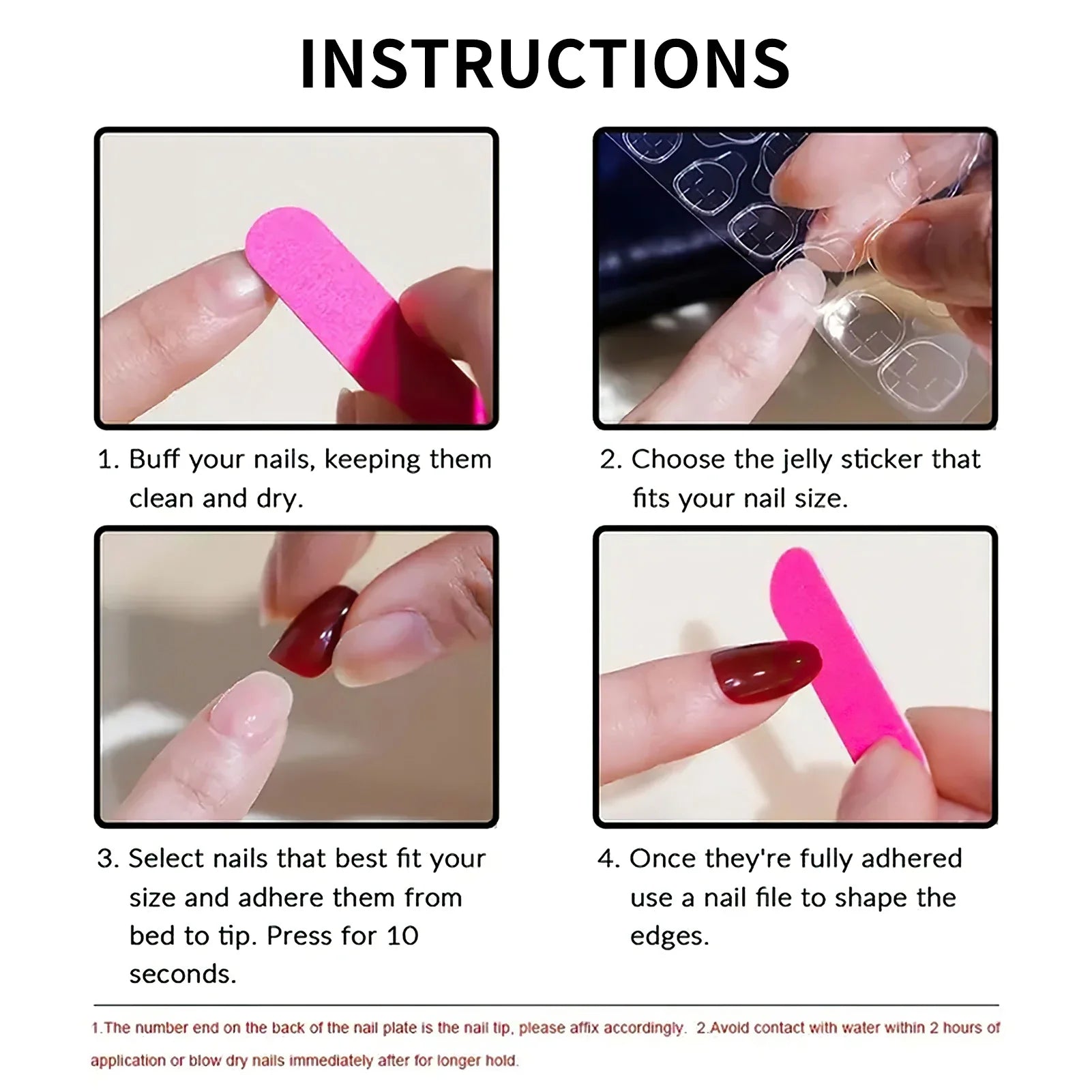 INSTRUCTIONS

1. Buff your nails, keeping them clean and dry.

2. Choose the jelly sticker that fits your nail size.

3. Select nails that best fit your size and adhere them from bed to tip. Press for 10 seconds.

4. Once they're fully adhered use a nail file to shape the edges.

1.The number end on the back of the nail plate is the nail tip, please affix accordingly. 2.Avoid contact with water within 2 hours of application or blow dry nails immediately after for longer hold.