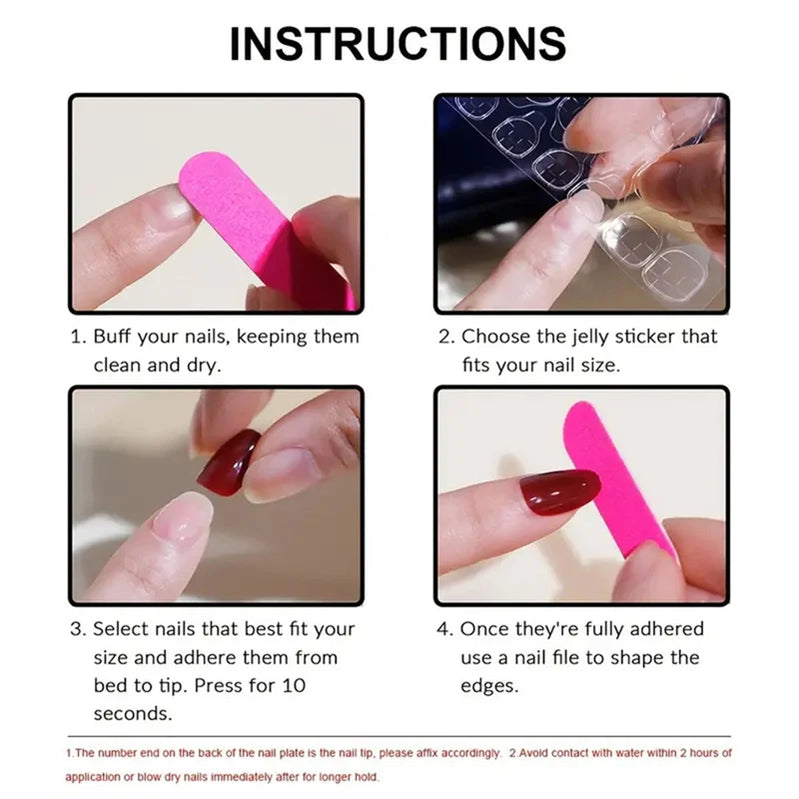 INSTRUCTIONS

1. Buff your nails, keeping them clean and dry.

2. Choose the jelly sticker that fits your nail size.

3. Select nails that best fit your size and adhere them from bed to tip. Press for 10 seconds.

4. Once they're fully adhered use a nail file to shape the edges.

1.The number end on the back of the nail plate is the nail tip, please affix accordingly. 2.Avoid contact with water within 2 hours of application or blow dry nails immediately after for longer hold.