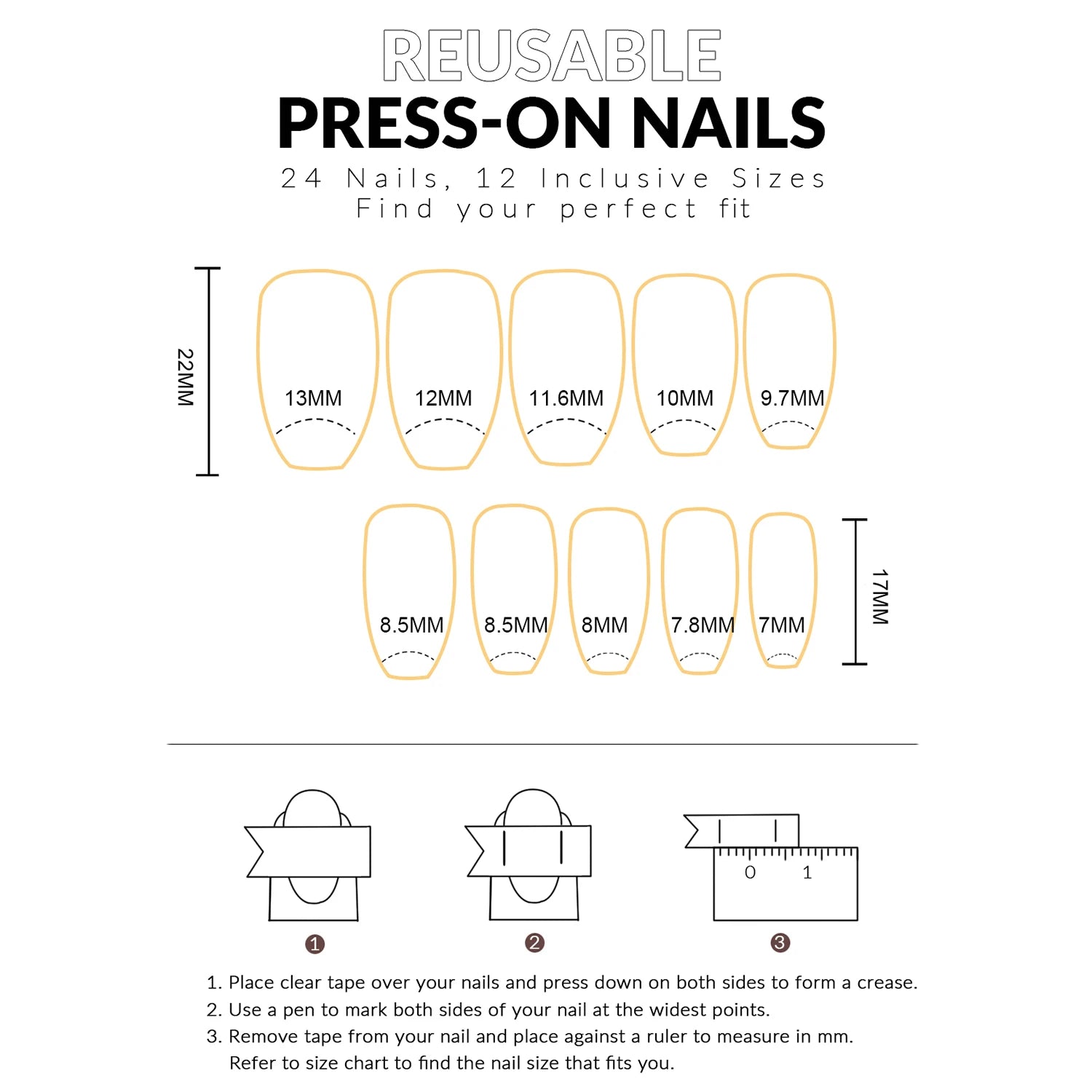 REUSABLE
PRESS-ON NAILS
24 Nails, 12 Inclusive Sizes
Find your perfect fit

22MM

13MM 12MM 11.6MM 10MM 9.7MM

8.5MM 8.5MM 8MM 7.8MM 7MM

17MM

0 1

1 2 3

1. Place clear tape over your nails and press down on both sides to form a crease.
2. Use a pen to mark both sides of your nail at the widest points.
3. Remove tape from your nail and place against a ruler to measure in mm.
Refer to size chart to find the nail size that fits you.