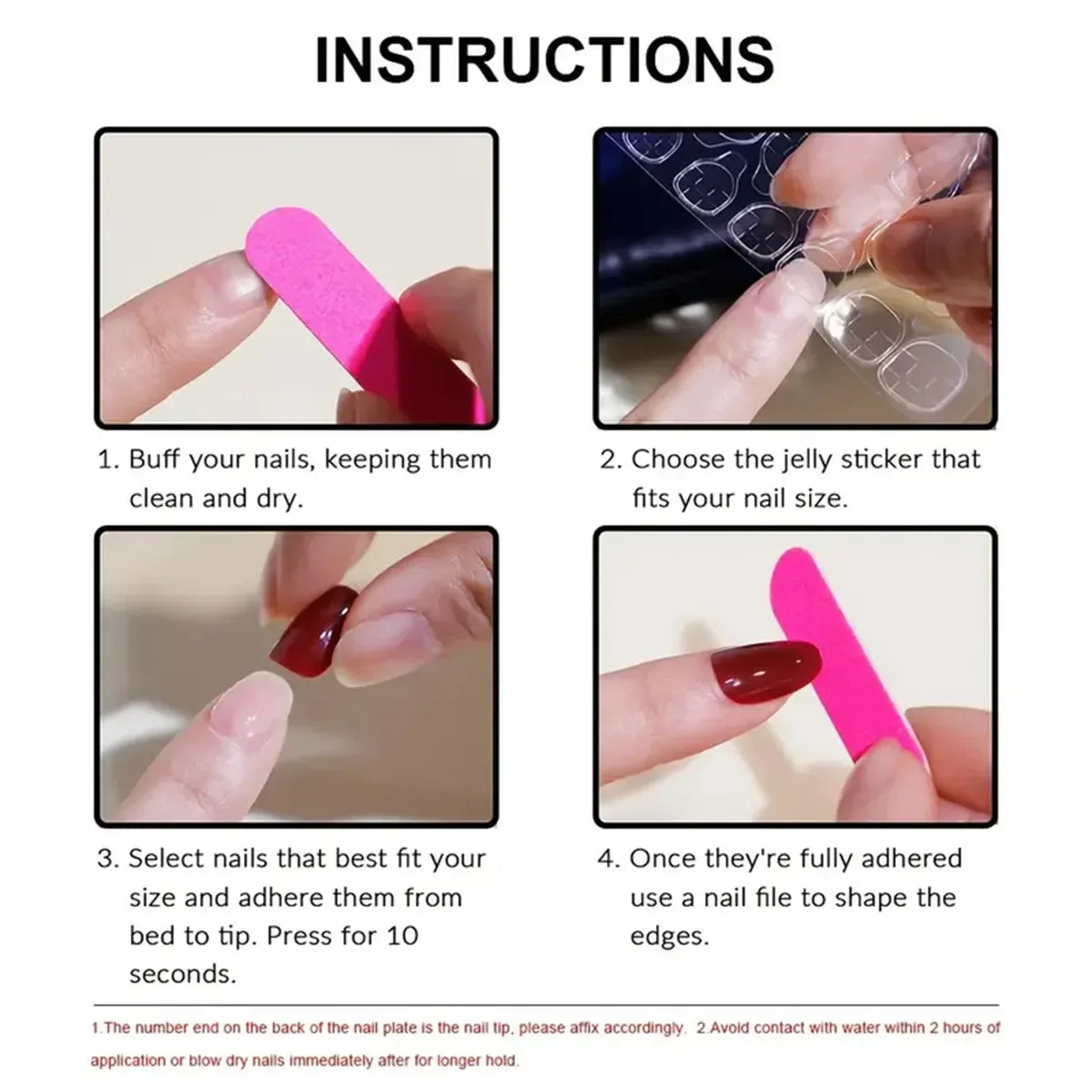 INSTRUCTIONS

1. Buff your nails, keeping them clean and dry.

2. Choose the jelly sticker that fits your nail size.

3. Select nails that best fit your size and adhere them from bed to tip. Press for 10 seconds.

4. Once they're fully adhered use a nail file to shape the edges.

1.The number end on the back of the nail plate is the nail tip, please affix accordingly. 2.Avoid contact with water within 2 hours of application or blow dry nails immediately after for longer hold.