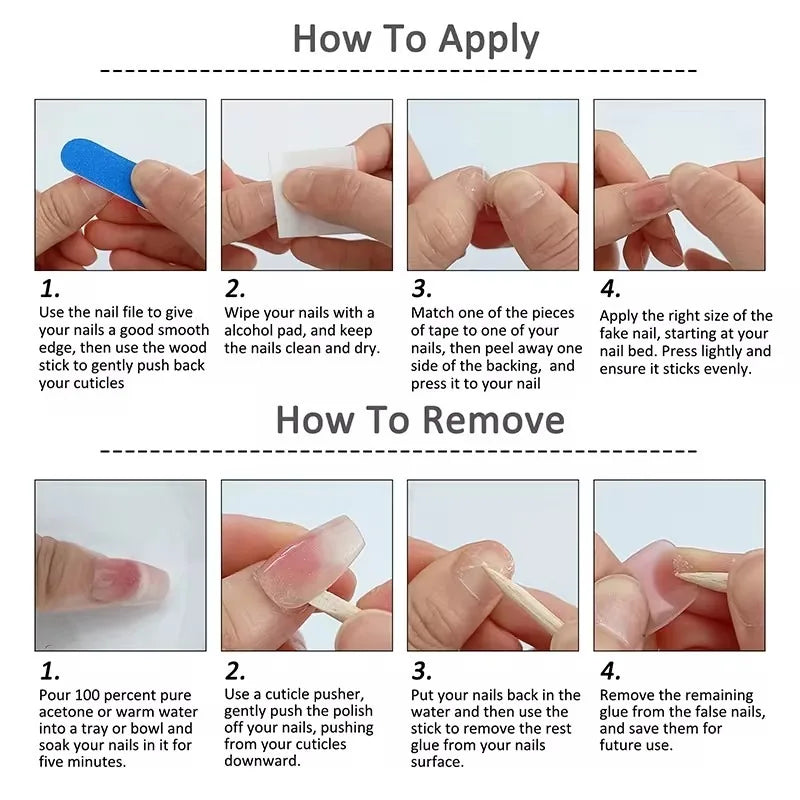 How To Apply

1.
Use the nail file to give your nails a good smooth edge, then use the wood stick to gently push back your cuticles

2.
Wipe your nails with a alcohol pad, and keep the nails clean and dry.

3.
Match one of the pieces of tape to one of your nails, then peel away one side of the backing, and press it to your nail

4.
Apply the right size of the fake nail, starting at your nail bed. Press lightly and ensure it sticks evenly.

How To Remove

1.
Pour 100 percent pure acetone or warm water into a tray or bowl and soak your nails in it for five minutes.

2.
Use a cuticle pusher, gently push the polish off your nails, pushing from your cuticles downward.

3.
Put your nails back in the water and then use the stick to remove the rest glue from your nails surface.

4.
Remove the remaining glue from the false nails, and save them for future use.