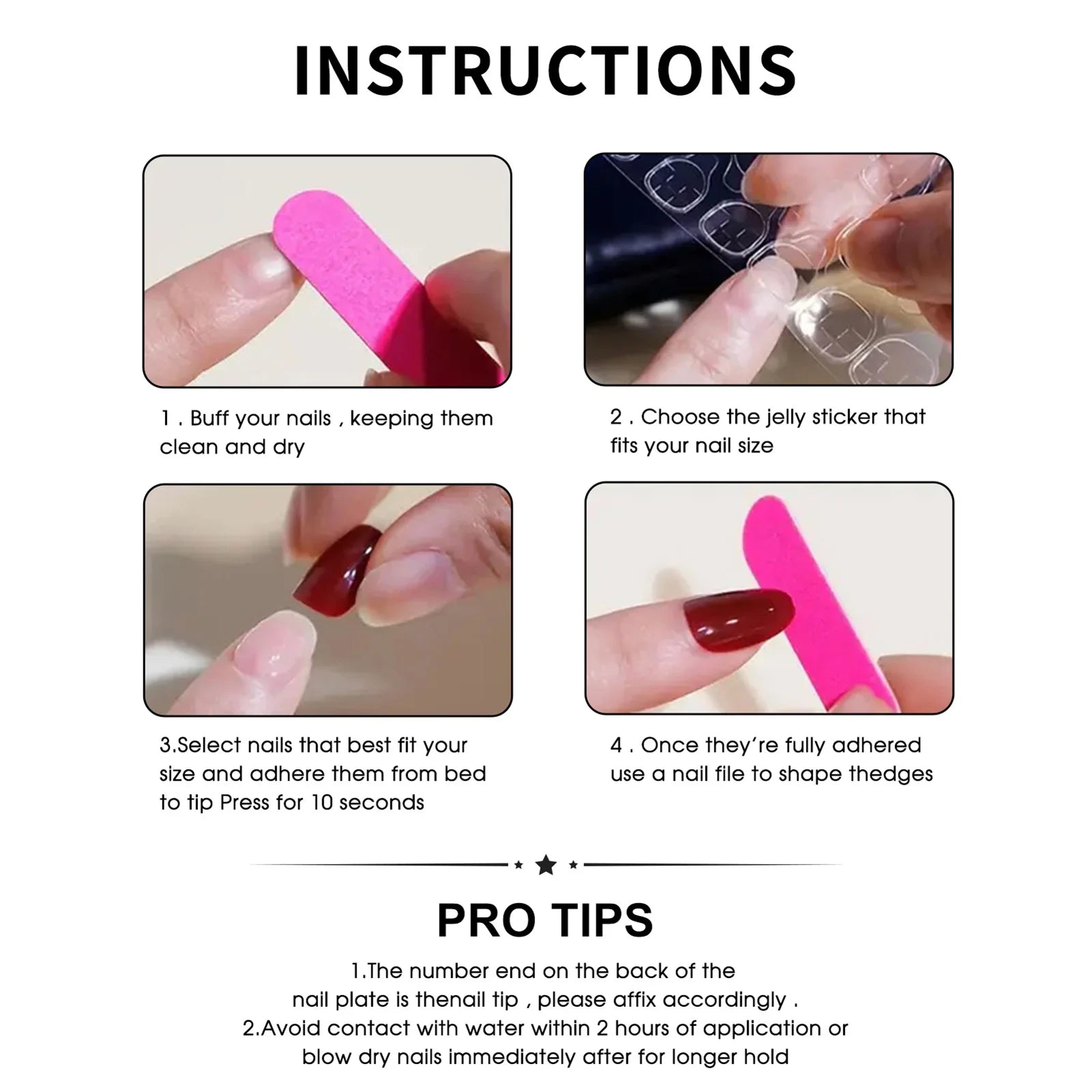 INSTRUCTIONS

1 . Buff your nails , keeping them clean and dry

2 . Choose the jelly sticker that fits your nail size

3.Select nails that best fit your size and adhere them from bed to tip Press for 10 seconds

4 . Once they're fully adhered use a nail file to shape thedges

PRO TIPS

1.The number end on the back of the nail plate is thenail tip , please affix accordingly .
2.Avoid contact with water within 2 hours of application or blow dry nails immediately after for longer hold