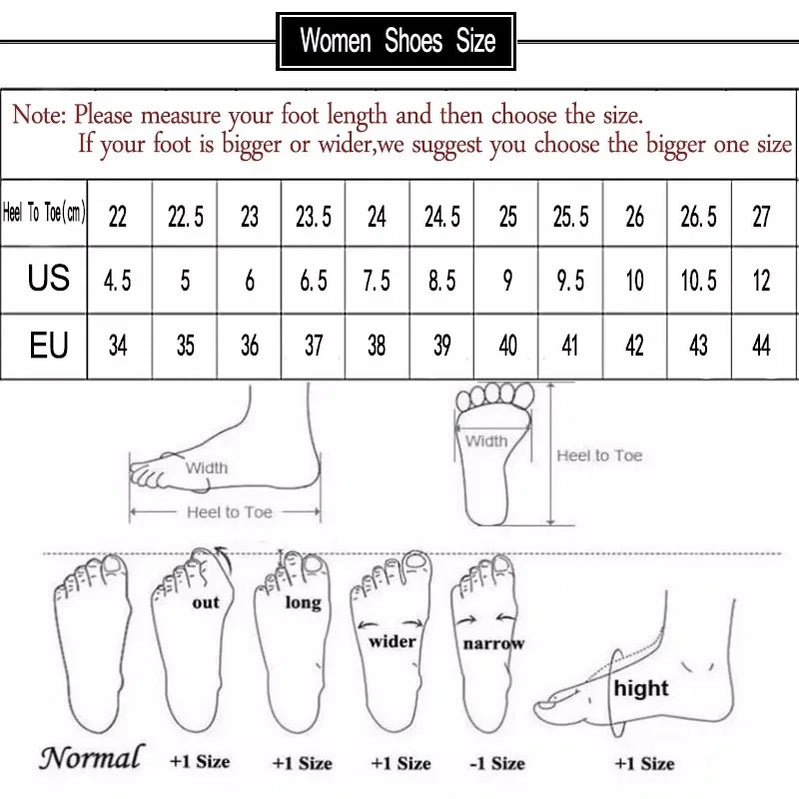 Women Shoes Size

Note: Please measure your foot length and then choose the size.
If your foot is bigger or wider,we suggest you choose the bigger one size

| Heel To Toe(cm) | 22 | 22.5 | 23 | 23.5 | 24 | 24.5 | 25 | 25.5 | 26 | 26.5 | 27 |
|---|---|---|---|---|---|---|---|---|---|---|---|
| US | 4.5 | 5 | 6 | 6.5 | 7.5 | 8.5 | 9 | 9.5 | 10 | 10.5 | 12 |
| EU | 34 | 35 | 36 | 37 | 38 | 39 | 40 | 41 | 42 | 43 | 44 |

Width
Heel to Toe
Width
Heel to Toe

out
long
wider
narrow
hight

Normal +1 Size +1 Size +1 Size -1 Size +1 Size