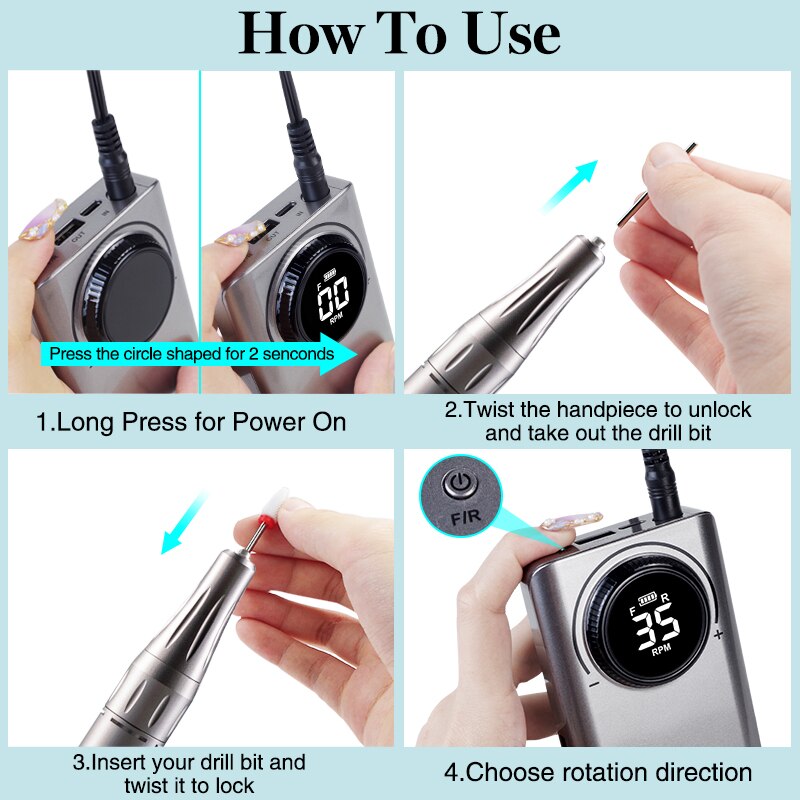 How To Use

OUT IN

F 00 RPM

Press the circle shaped for 2 senconds

1.Long Press for Power On

2.Twist the handpiece to unlock and take out the drill bit

3.Insert your drill bit and twist it to lock

F/R

F R 35 RPM

− +

4.Choose rotation direction